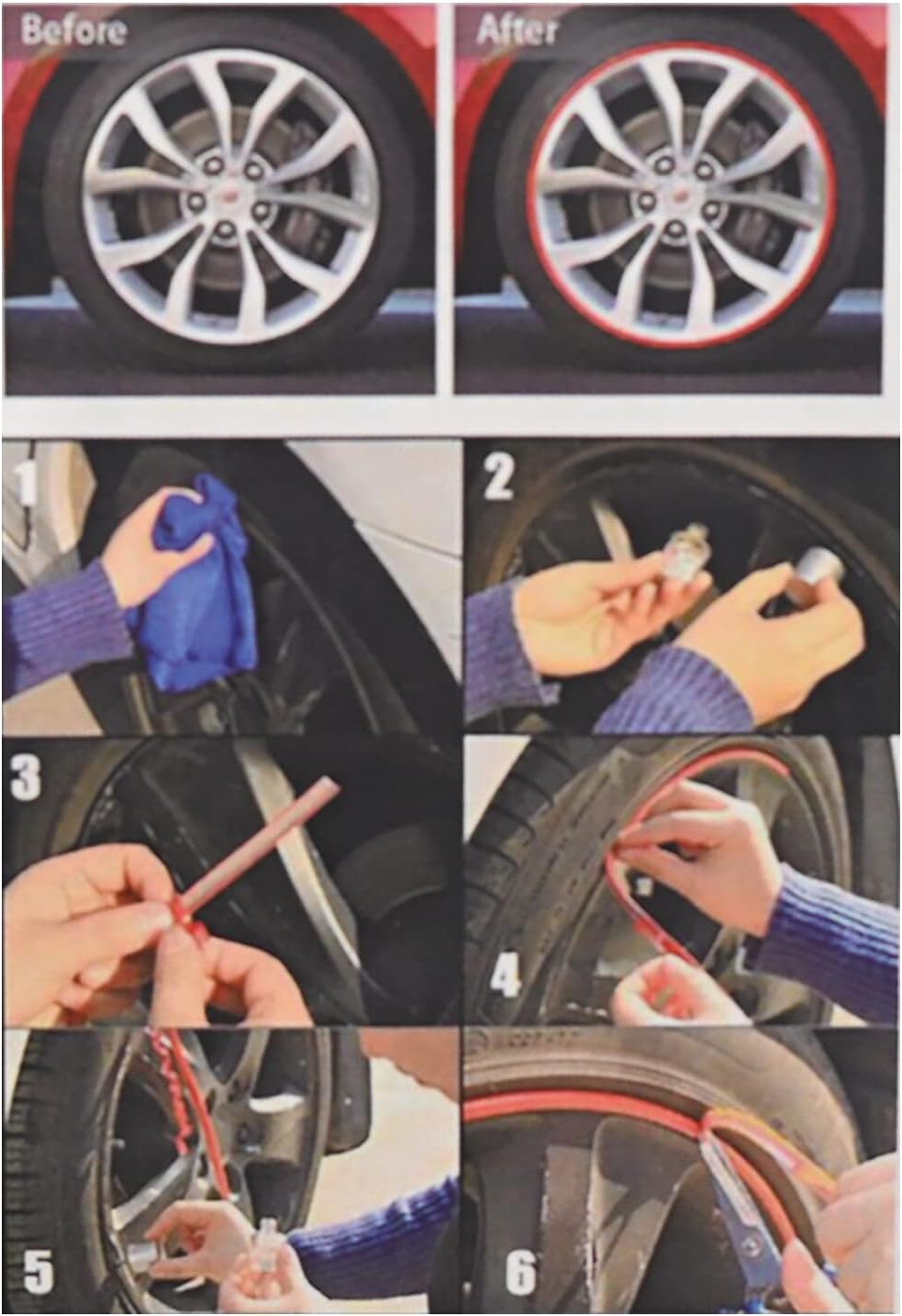 Before

After

1

2

3

4

5

6