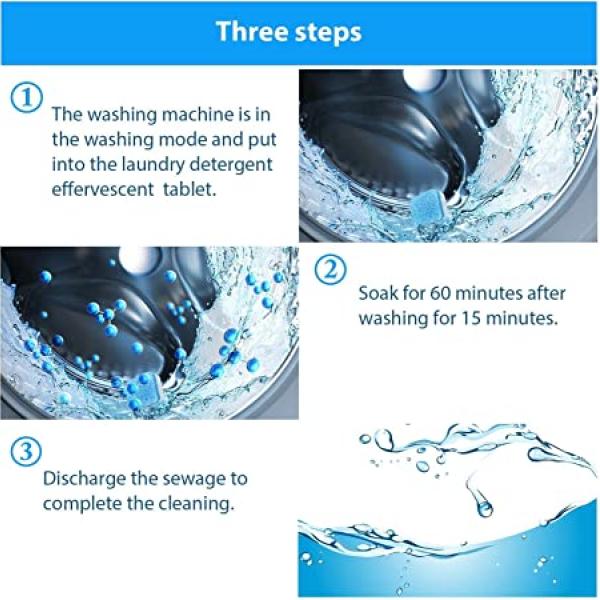 Three steps

①
The washing machine is in the washing mode and put into the laundry detergent effervescent tablet.

②
Soak for 60 minutes after washing for 15 minutes.

③
Discharge the sewage to complete the cleaning.