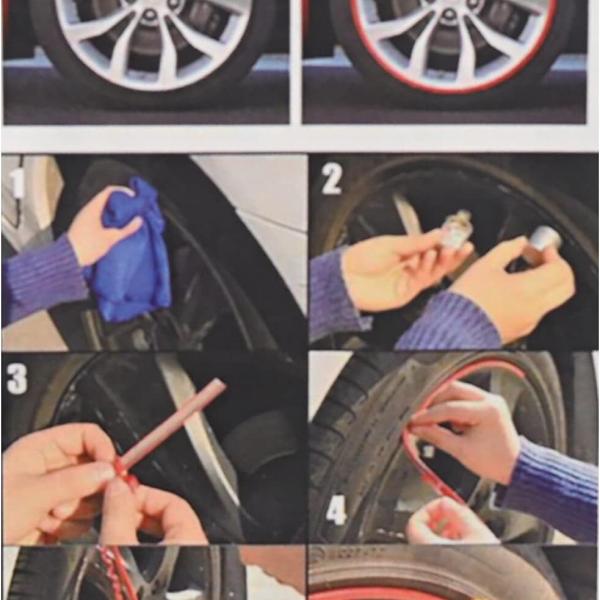 1

2

3

4